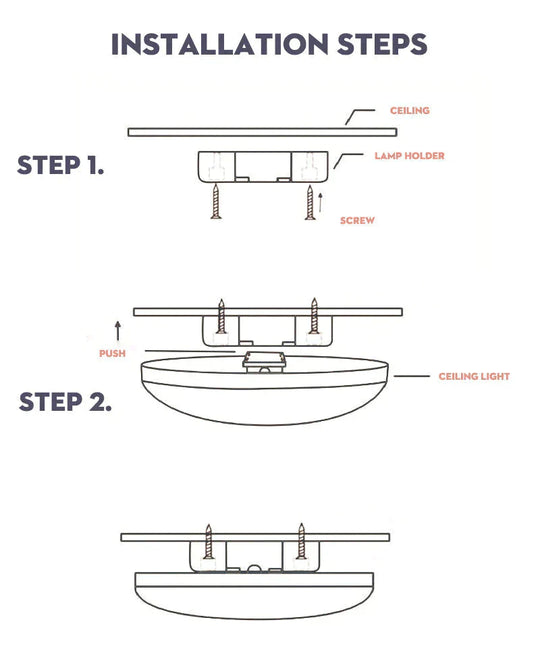 INSTALLATION STEPS

CEILING

STEP 1.

LAMP HOLDER

SCREW

PUSH

CEILING LIGHT

STEP 2.