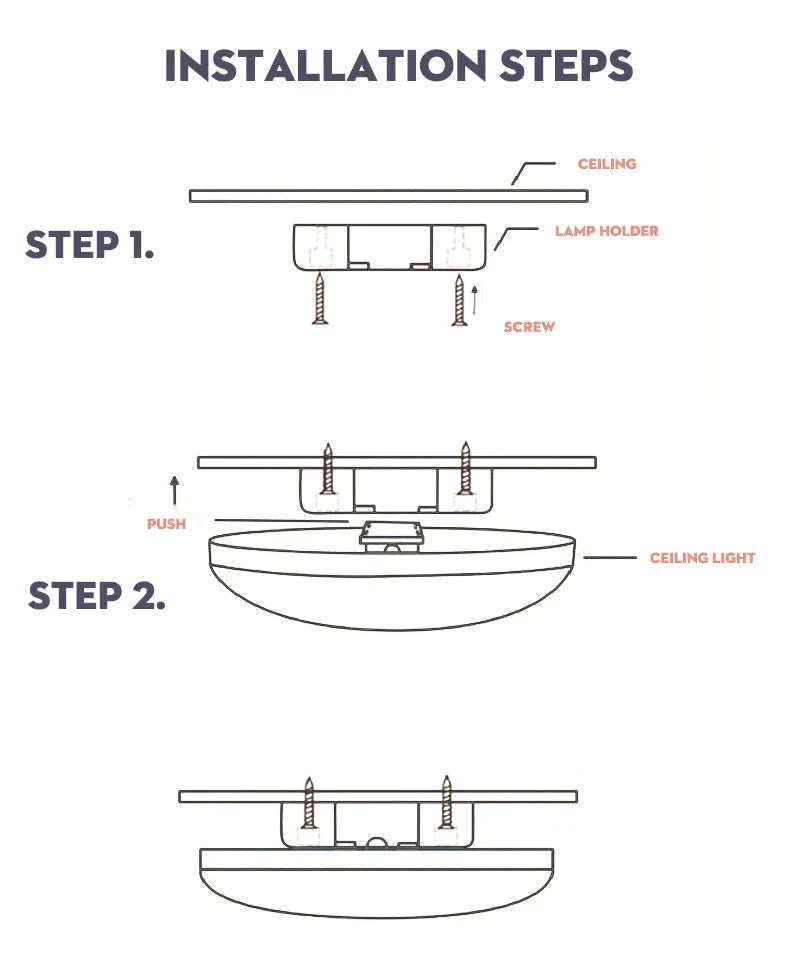 INSTALLATION STEPS

CEILING

STEP 1.

LAMP HOLDER

SCREW

PUSH

CEILING LIGHT

STEP 2.