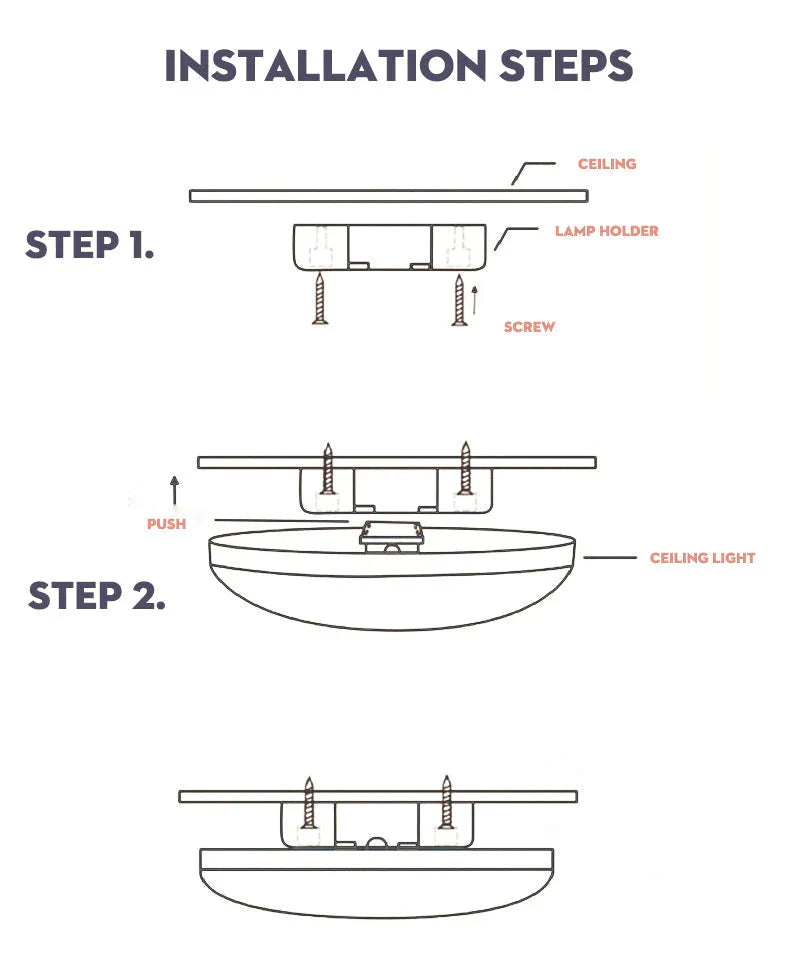 INSTALLATION STEPS

CEILING

STEP 1.

LAMP HOLDER

SCREW

PUSH

CEILING LIGHT

STEP 2.