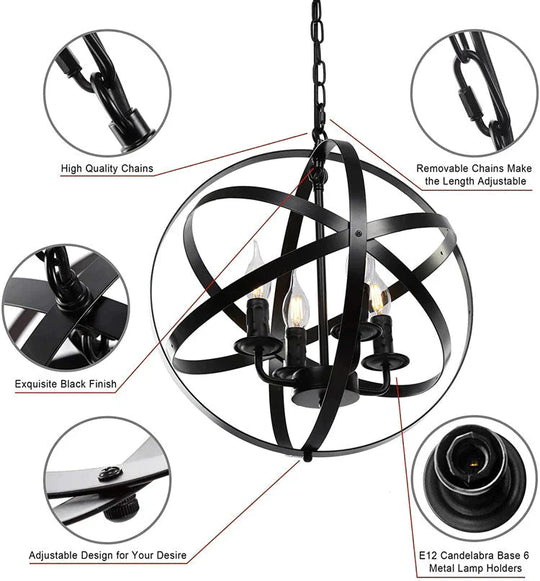 High Quality Chains

Removable Chains Make the Length Adjustable

Exquisite Black Finish

Adjustable Design for Your Desire

E12 Candelabra Base 6 Metal Lamp Holders