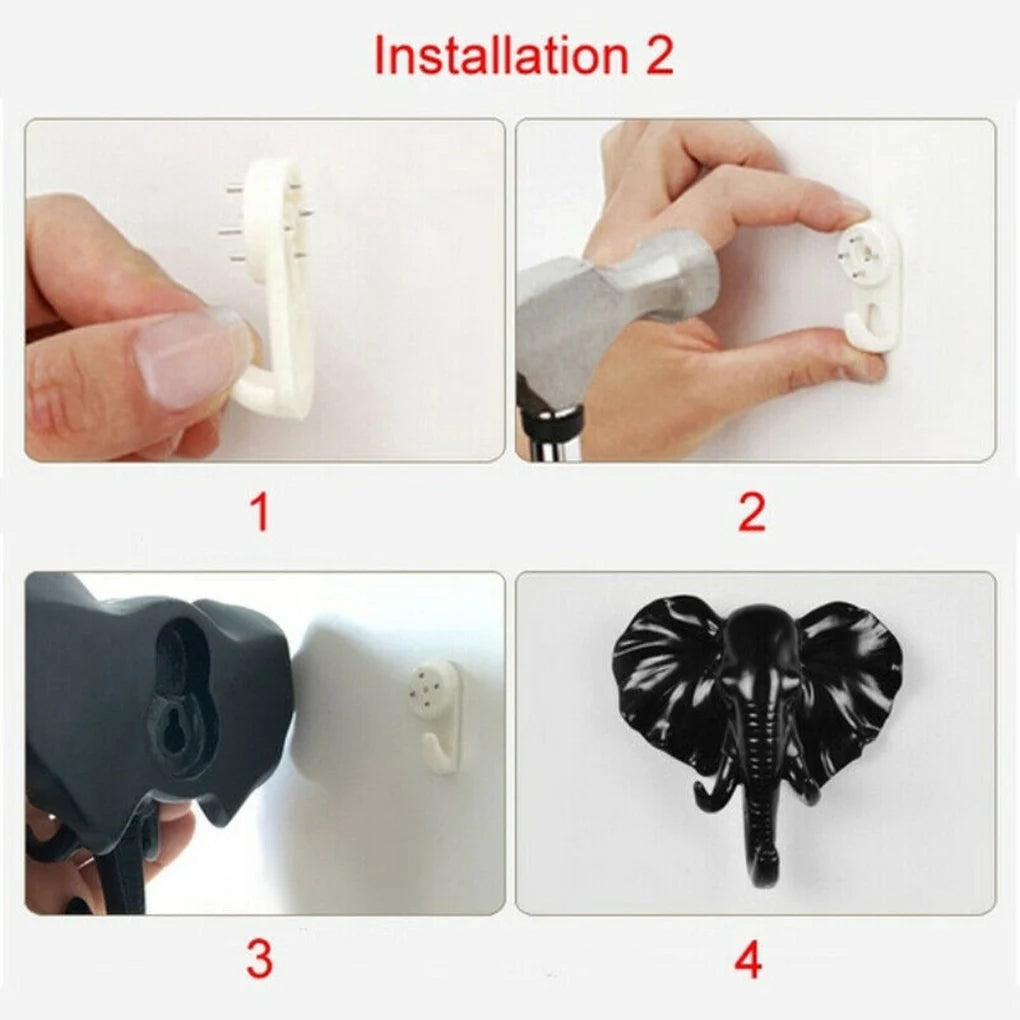 Installation 2

1

2

3

4