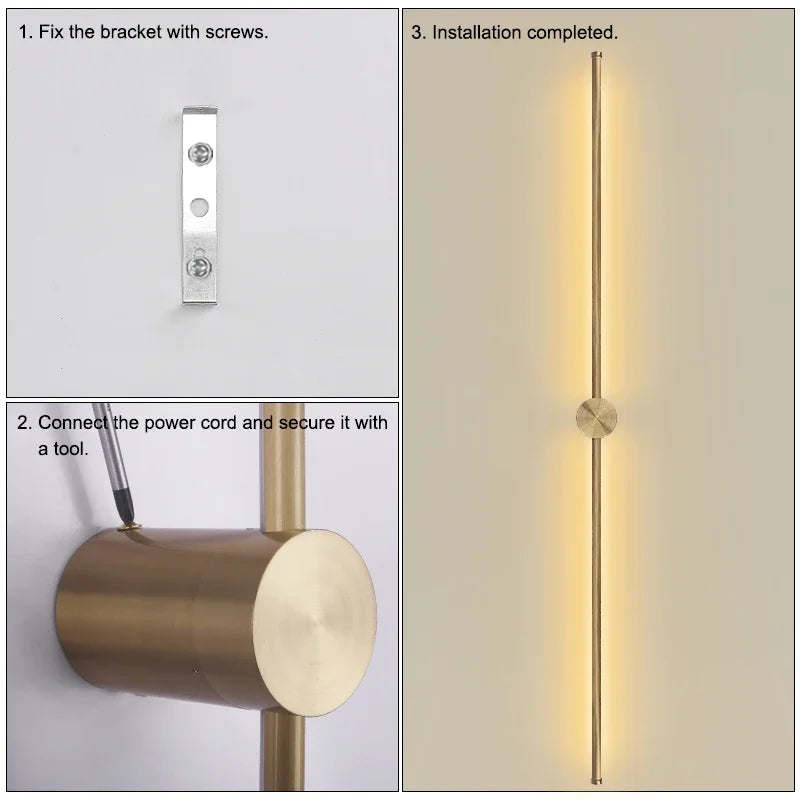 1. Fix the bracket with screws.

2. Connect the power cord and secure it with a tool.

3. Installation completed.