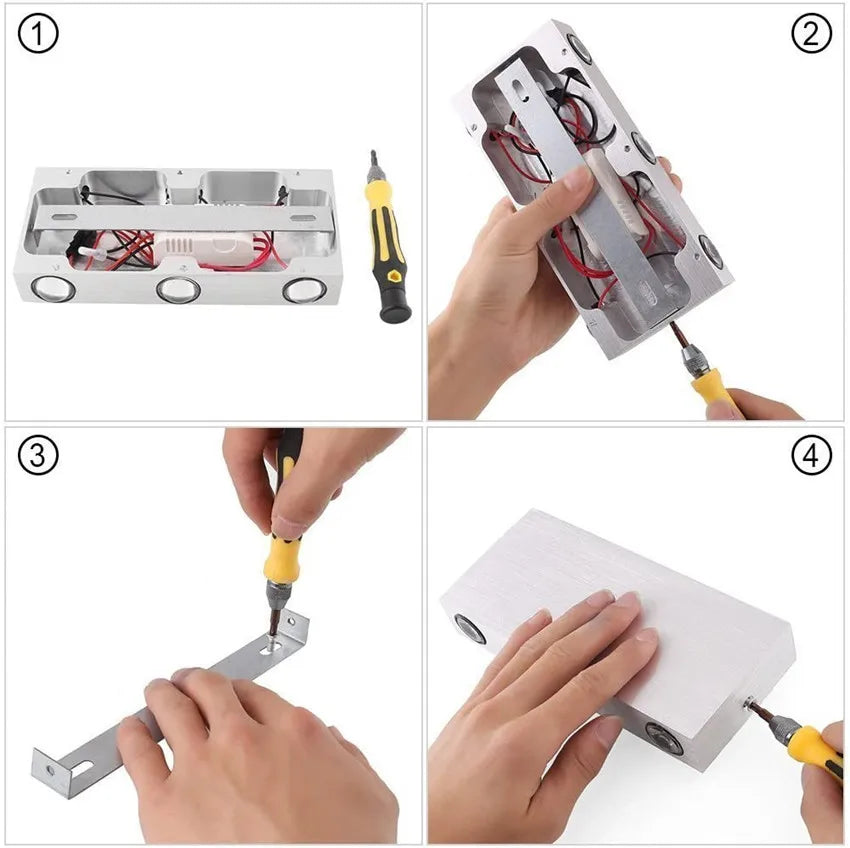 ①

②

③

④