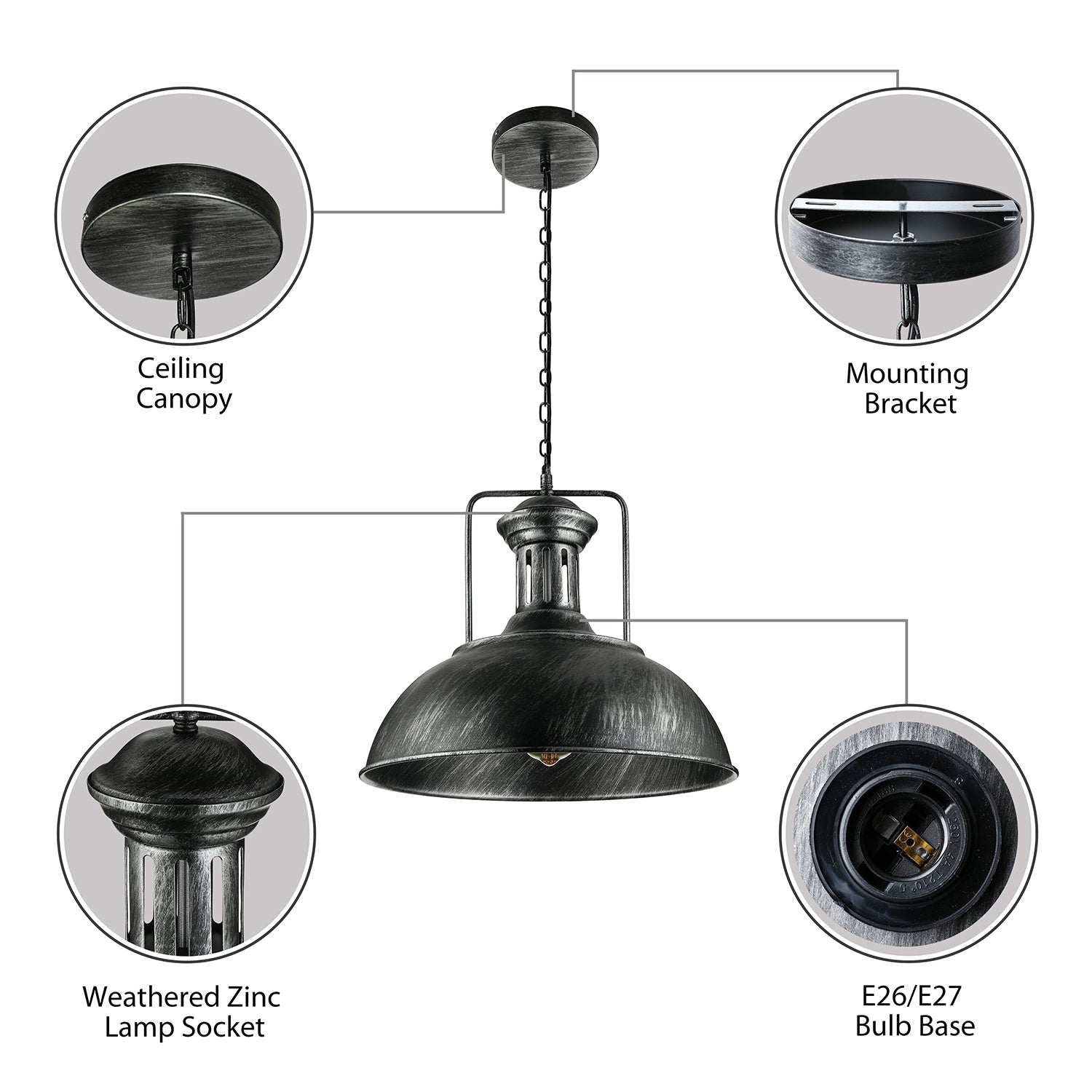 Ceiling Canopy

Mounting Bracket

Weathered Zinc Lamp Socket

E26/E27 Bulb Base