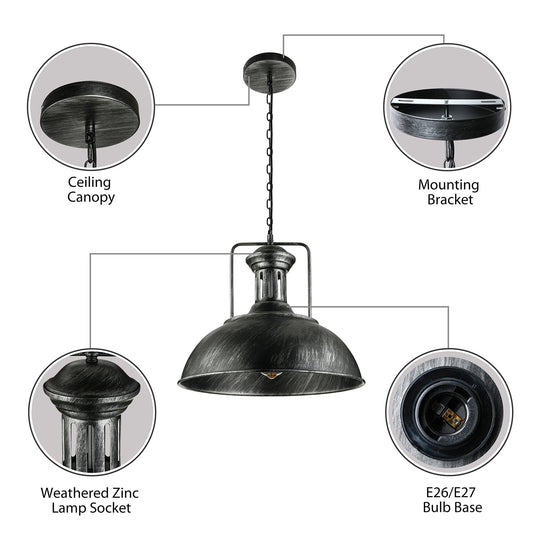 Ceiling Canopy

Mounting Bracket

Weathered Zinc Lamp Socket

E26/E27 Bulb Base