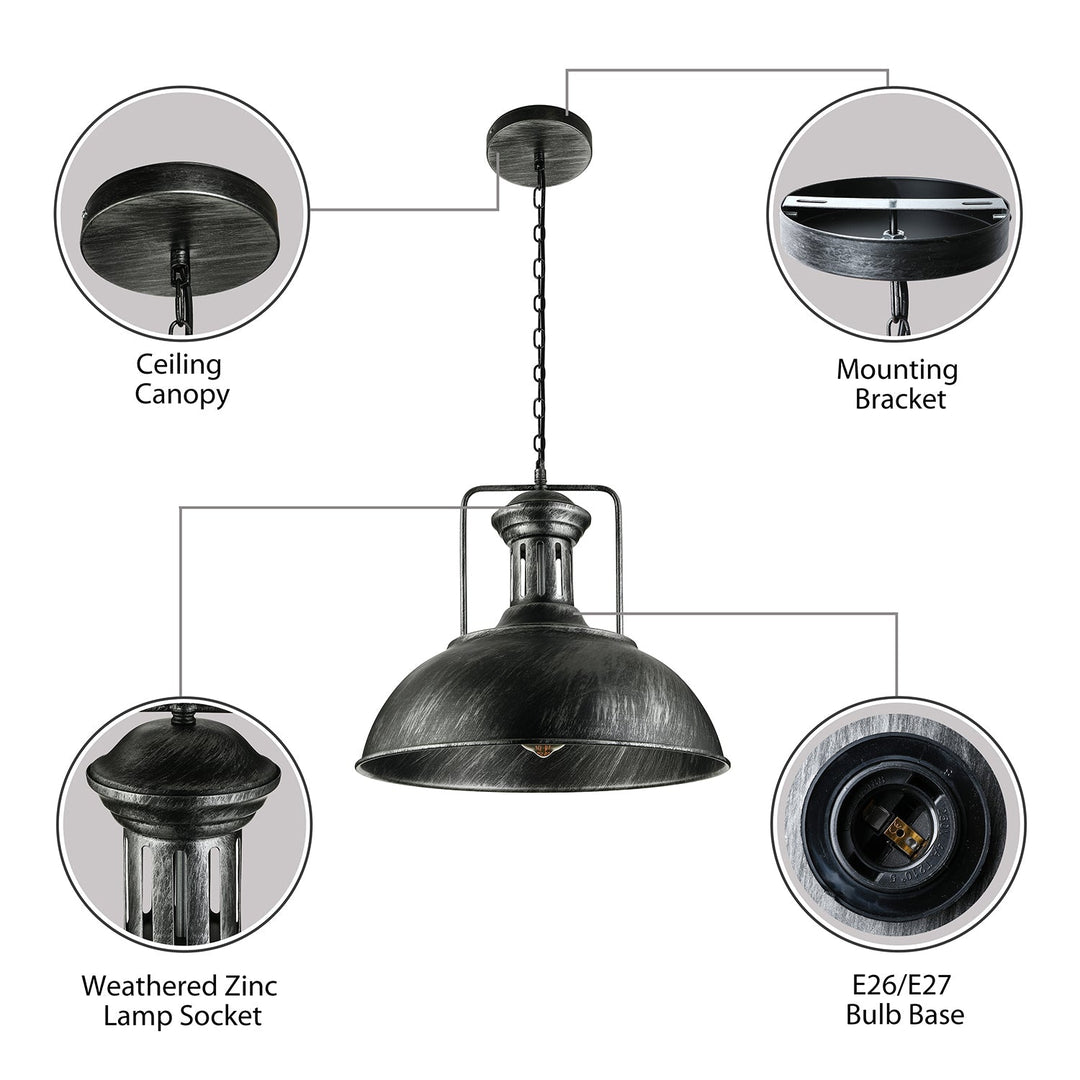 Ceiling Canopy

Mounting Bracket

Weathered Zinc Lamp Socket

E26/E27 Bulb Base