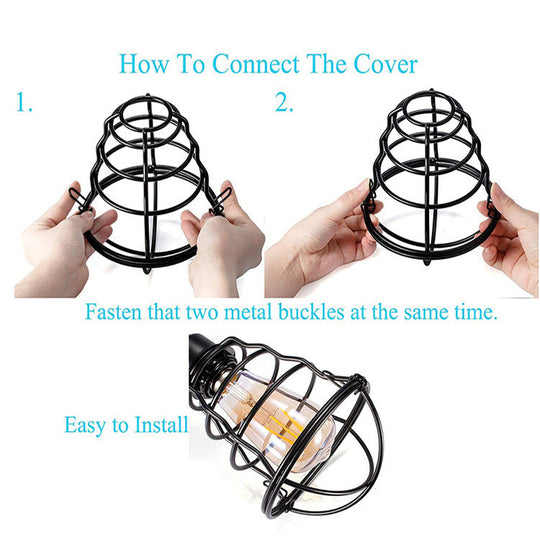 How To Connect The Cover

1.

2.

Fasten that two metal buckles at the same time.

Easy to Install