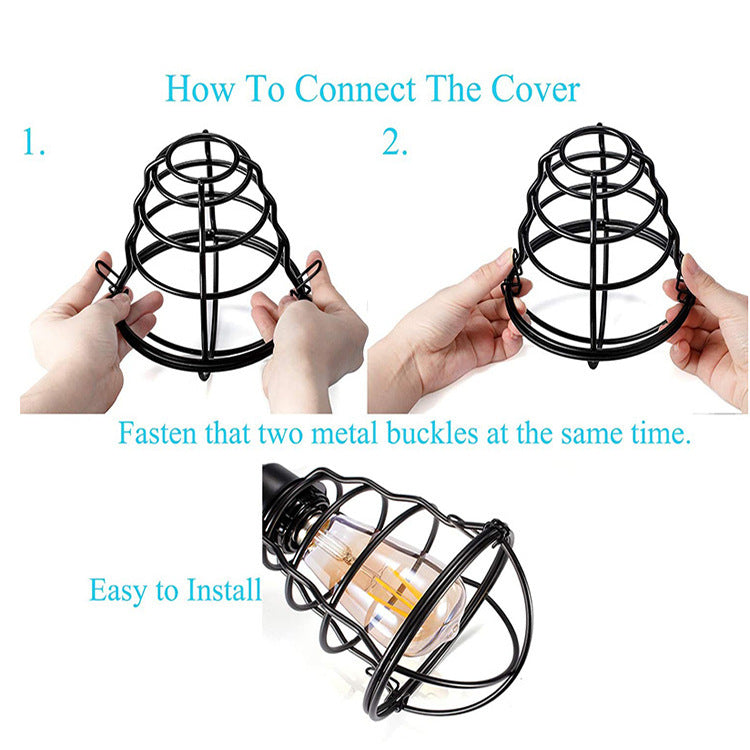 How To Connect The Cover

1.

2.

Fasten that two metal buckles at the same time.

Easy to Install