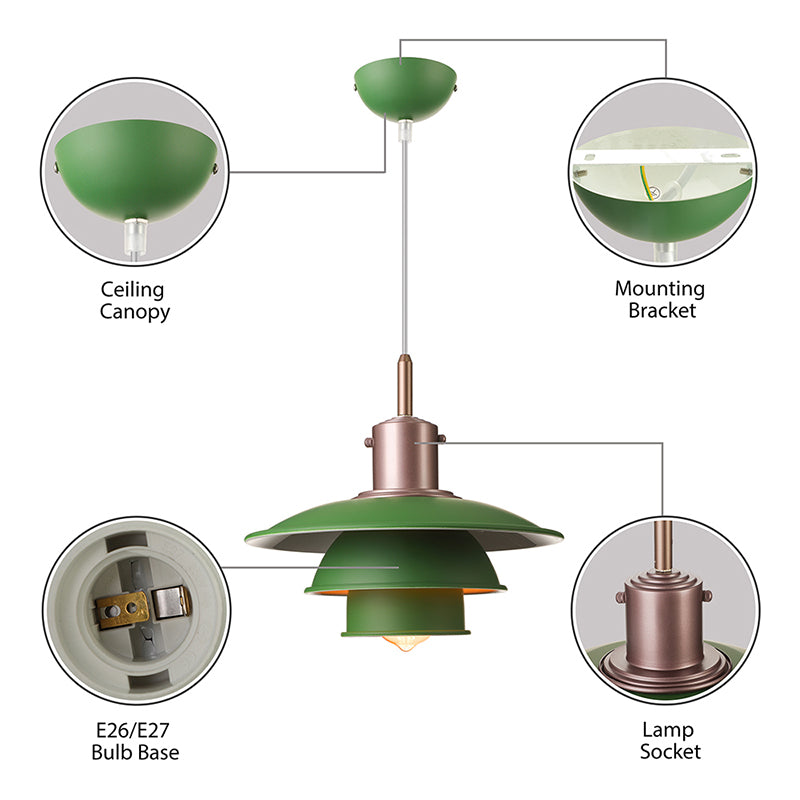 Ceiling Canopy

Mounting Bracket

E26/E27 Bulb Base

Lamp Socket