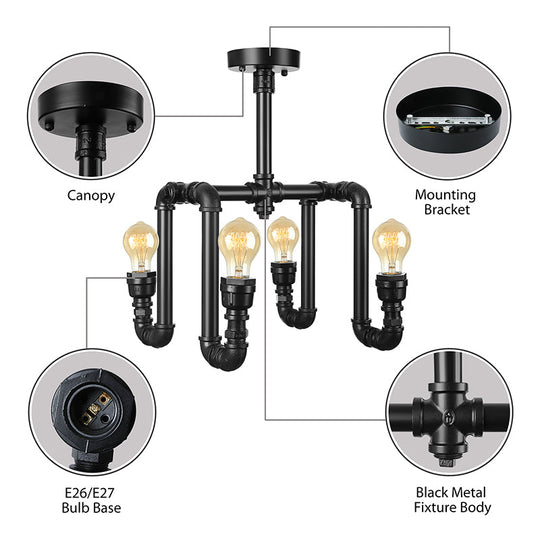 Canopy

Mounting Bracket

E26/E27 Bulb Base

Black Metal Fixture Body