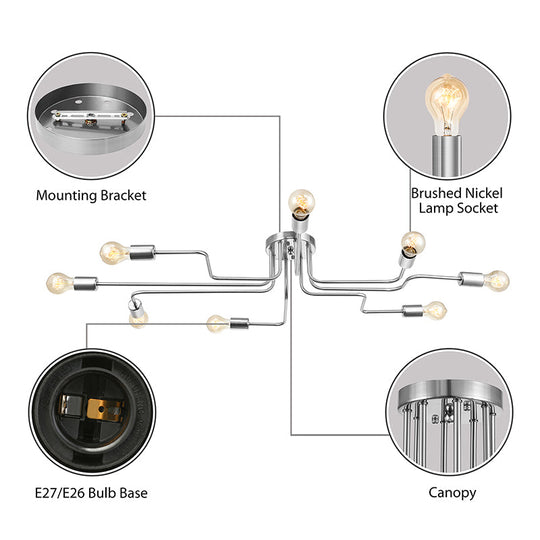 Mounting Bracket

Brushed Nickel
Lamp Socket

E27/E26 Bulb Base

Canopy